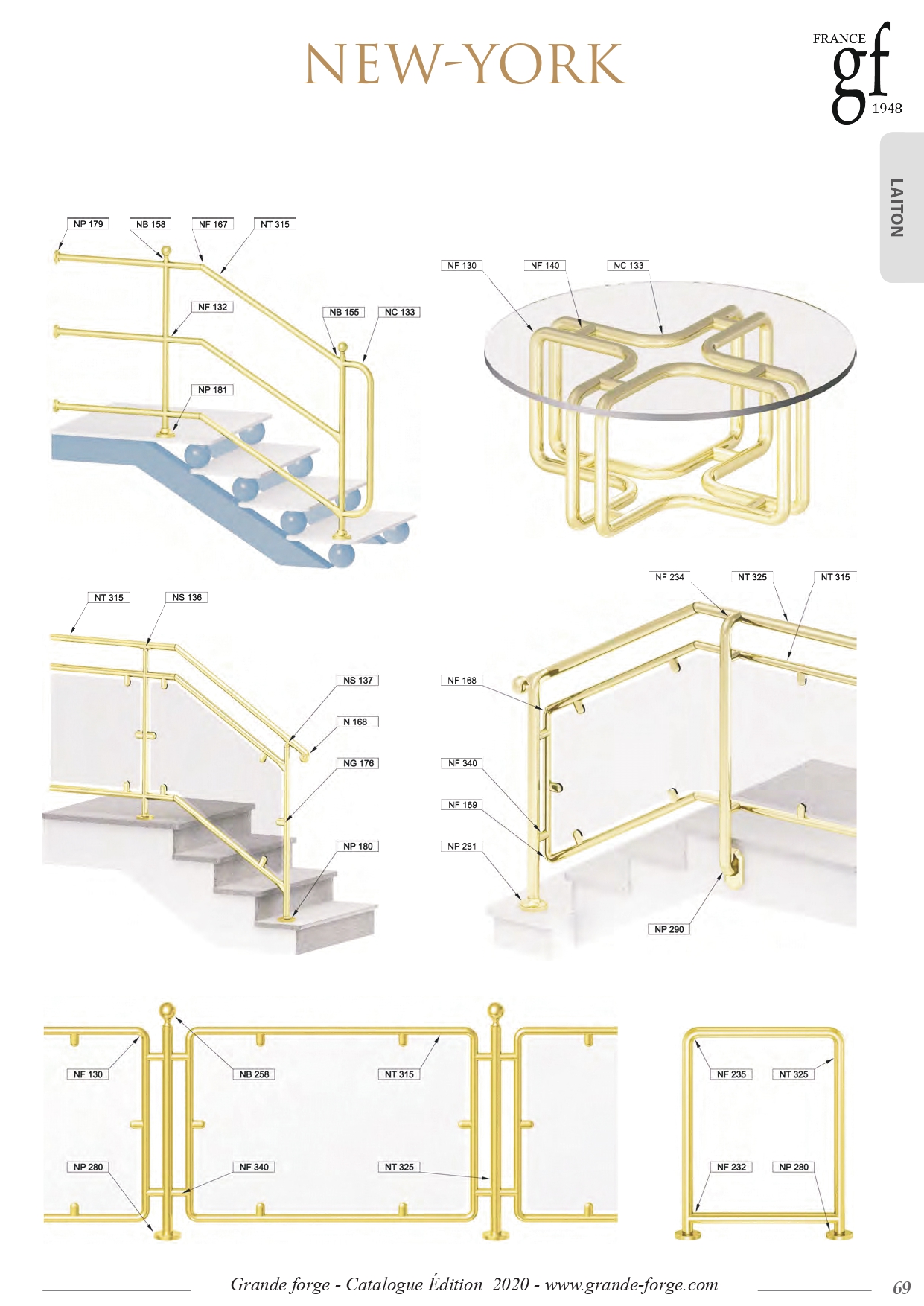 NEW-YORK

FRANCE
gf
1948

LAITON

NP 179
NB 158
NF 167
NT 315
NF 132
NB 155
NC 133
NP 181

NF 130
NF 140
NC 133

NT 315
NS 136
NS 137
N 168
NG 176
NP 180

NF 234
NT 325
NT 315
NF 168
NF 340
NF 169
NP 281
NP 290

NF 130
NB 258
NT 315
NP 280
NF 340
NT 325

NF 235
NT 325
NF 232
NP 280

Grande forge - Catalogue Édition 2020 - www.grande-forge.com

69